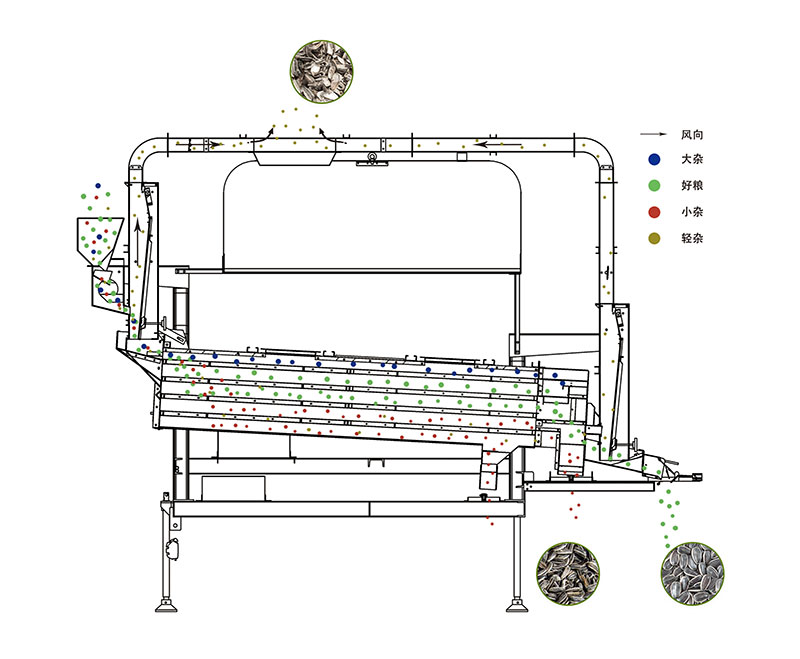 风向
大杂
好粮
小杂
轻杂